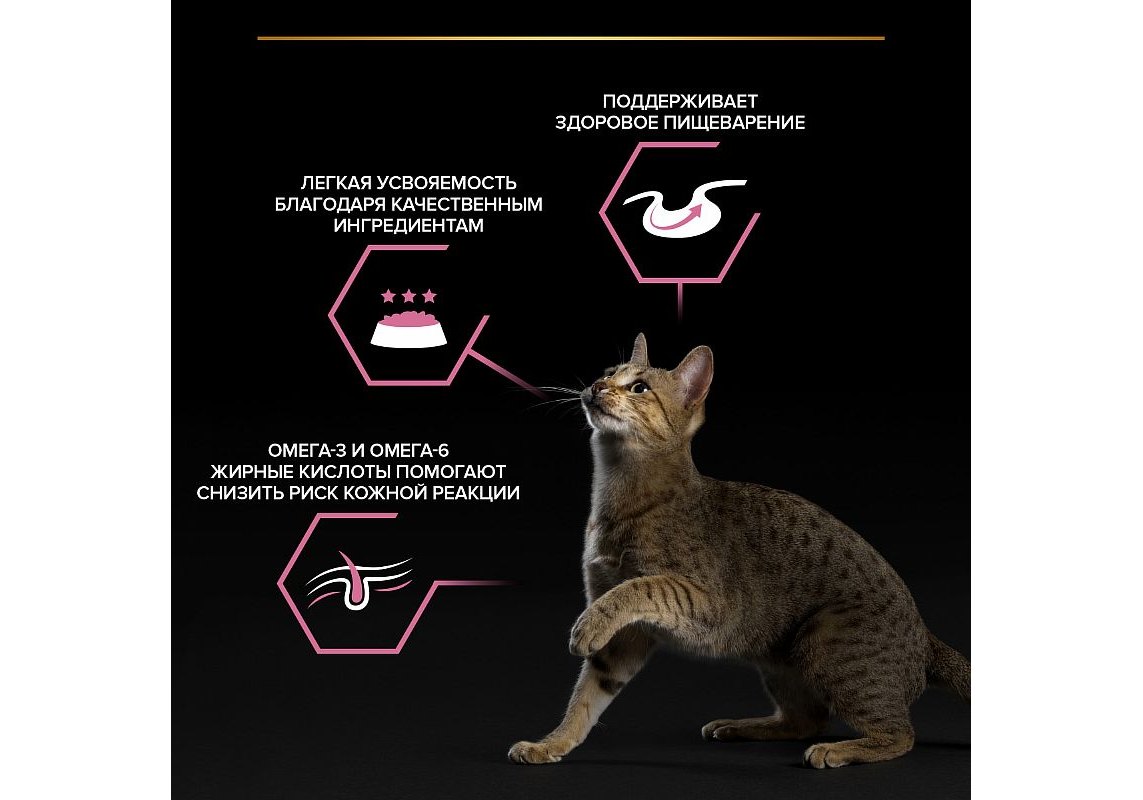 ПОДДЕРЖИВАЕТ ЗДОРОВОЕ ПИЩЕВАРЕНИЕ

ЛЕГКАЯ УСВОЯЕМОСТЬ БЛАГОДАРЯ КАЧЕСТВЕННЫМ ИНГРЕДИЕНТАМ

ОМЕГА-3 И ОМЕГА-6 ЖИРНЫЕ КИСЛОТЫ ПОМОГАЮТ СНИЗИТЬ РИСК КОЖНОЙ РЕАКЦИИ