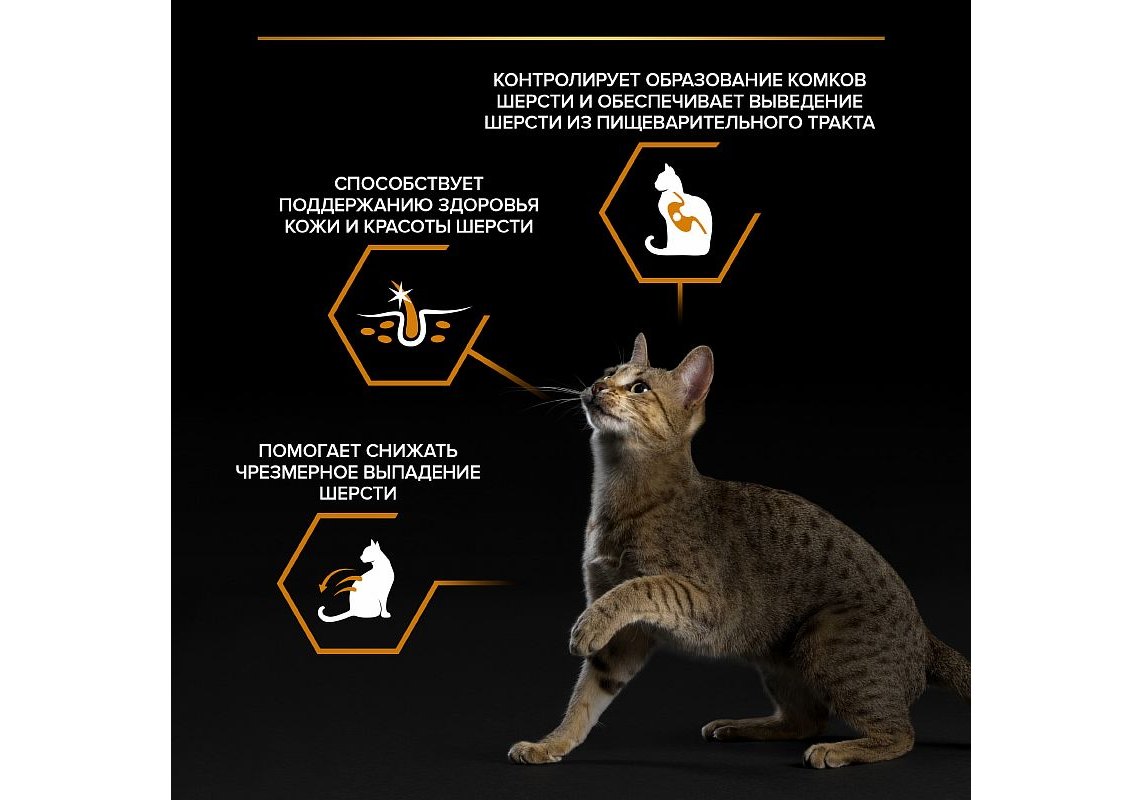 КОНТРОЛИРУЕТ ОБРАЗОВАНИЕ КОМКОВ ШЕРСТИ И ОБЕСПЕЧИВАЕТ ВЫВЕДЕНИЕ ШЕРСТИ ИЗ ПИЩЕВАРИТЕЛЬНОГО ТРАКТА

СПОСОБСТВУЕТ ПОДДЕРЖАНИЮ ЗДОРОВЬЯ КОЖИ И КРАСОТЫ ШЕРСТИ

ПОМОГАЕТ СНИЖАТЬ ЧРЕЗМЕРНОЕ ВЫПАДЕНИЕ ШЕРСТИ