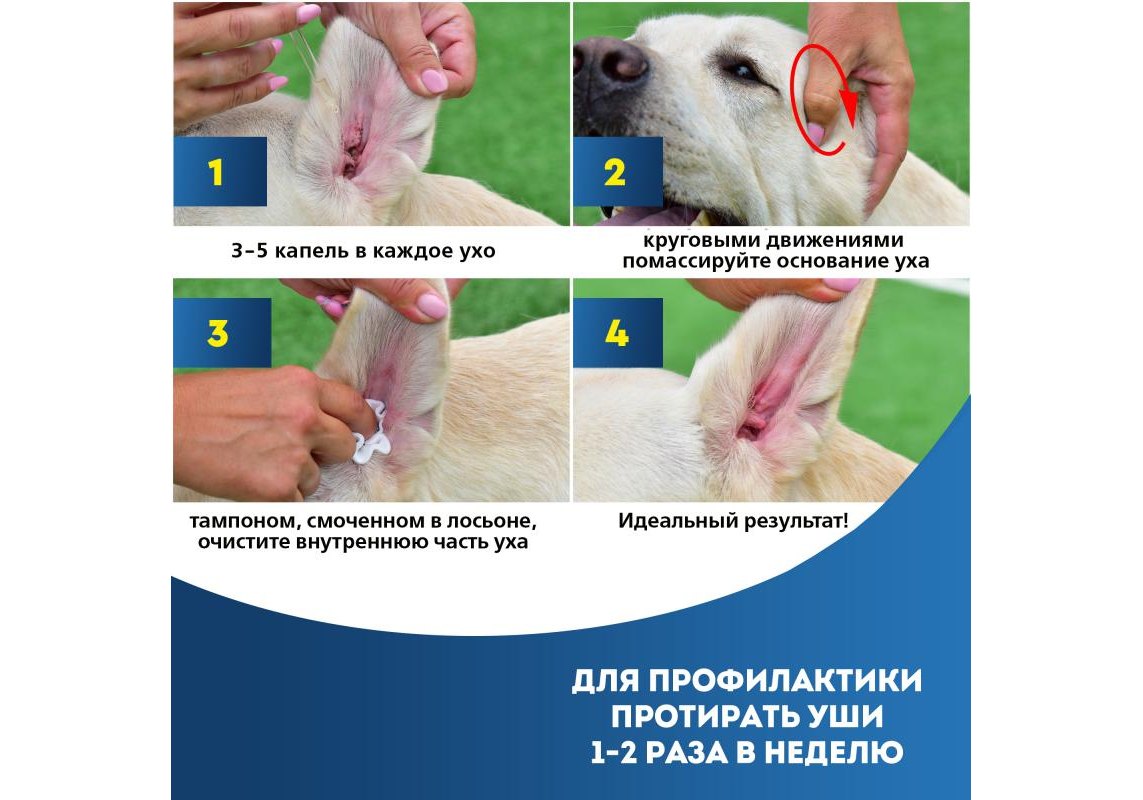 1

3–5 капель в каждое ухо

2

круговыми движениями помассируйте основание уха

3

тампоном, смоченном в лосьоне, очистите внутреннюю часть уха

4

Идеальный результат!

ДЛЯ ПРОФИЛАКТИКИ ПРОТИРАТЬ УШИ 1-2 РАЗА В НЕДЕЛЮ