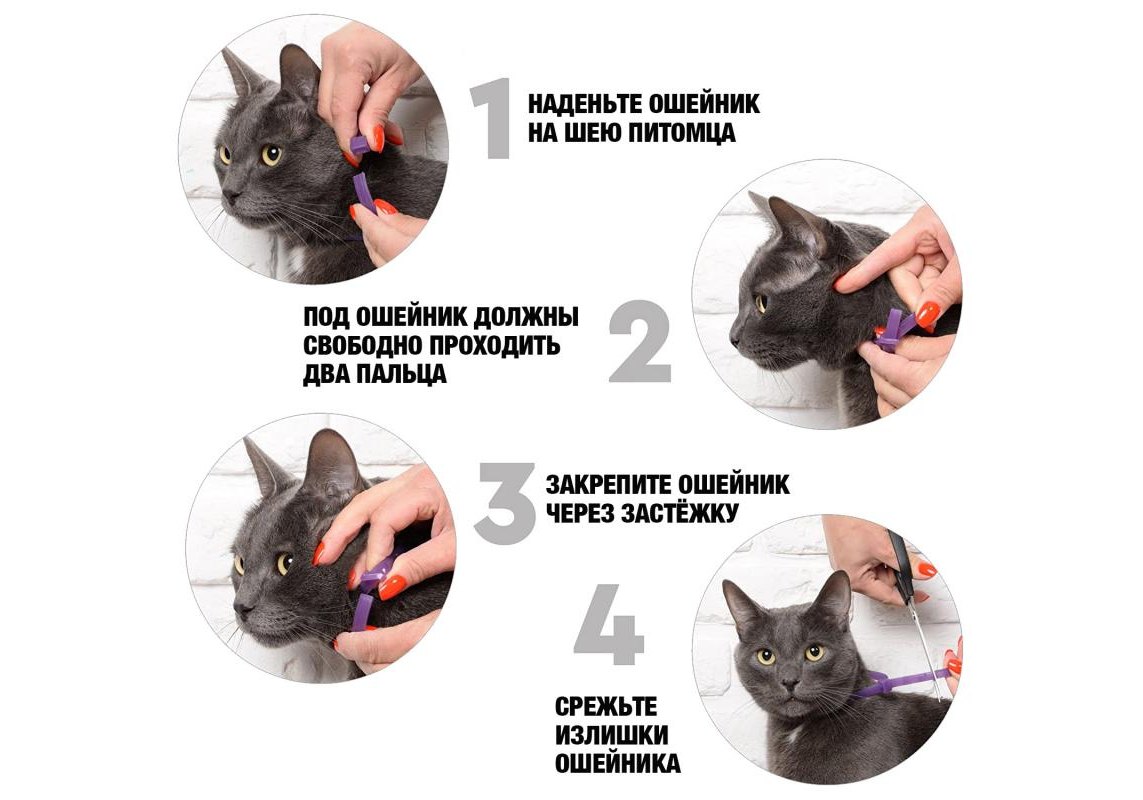 1 НАДЕНЬТЕ ОШЕЙНИК НА ШЕЮ ПИТОМЦА

ПОД ОШЕЙНИК ДОЛЖНЫ СВОБОДНО ПРОХОДИТЬ ДВА ПАЛЬЦА 2

3 ЗАКРЕПИТЕ ОШЕЙНИК ЧЕРЕЗ ЗАСТЁЖКУ

4

СРЕЖЬТЕ ИЗЛИШКИ ОШЕЙНИКА