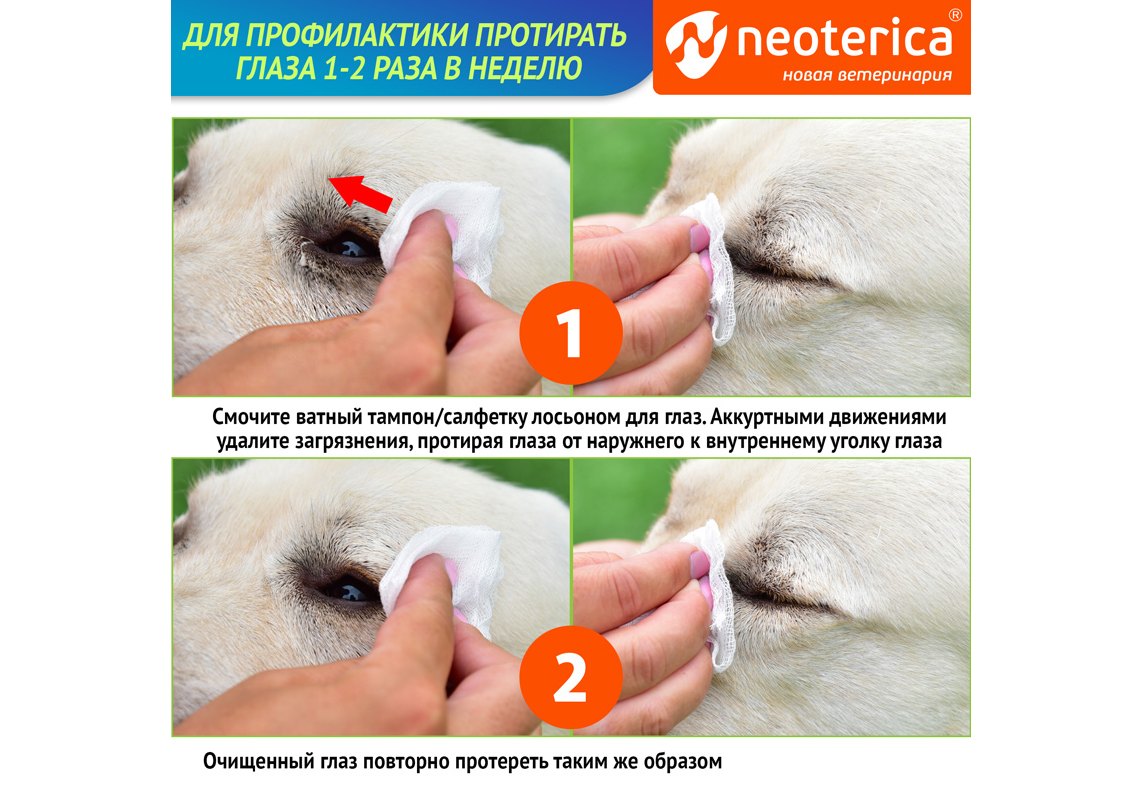 ДЛЯ ПРОФИЛАКТИКИ ПРОТИРАТЬ ГЛАЗА 1-2 РАЗА В НЕДЕЛЮ

neoterica®
новая ветеринария

1

Смочите ватный тампон/салфетку лосьоном для глаз. Аккуртными движениями удалите загрязнения, протирая глаза от наружнего к внутреннему уголку глаза

2

Очищенный глаз повторно протереть таким же образом