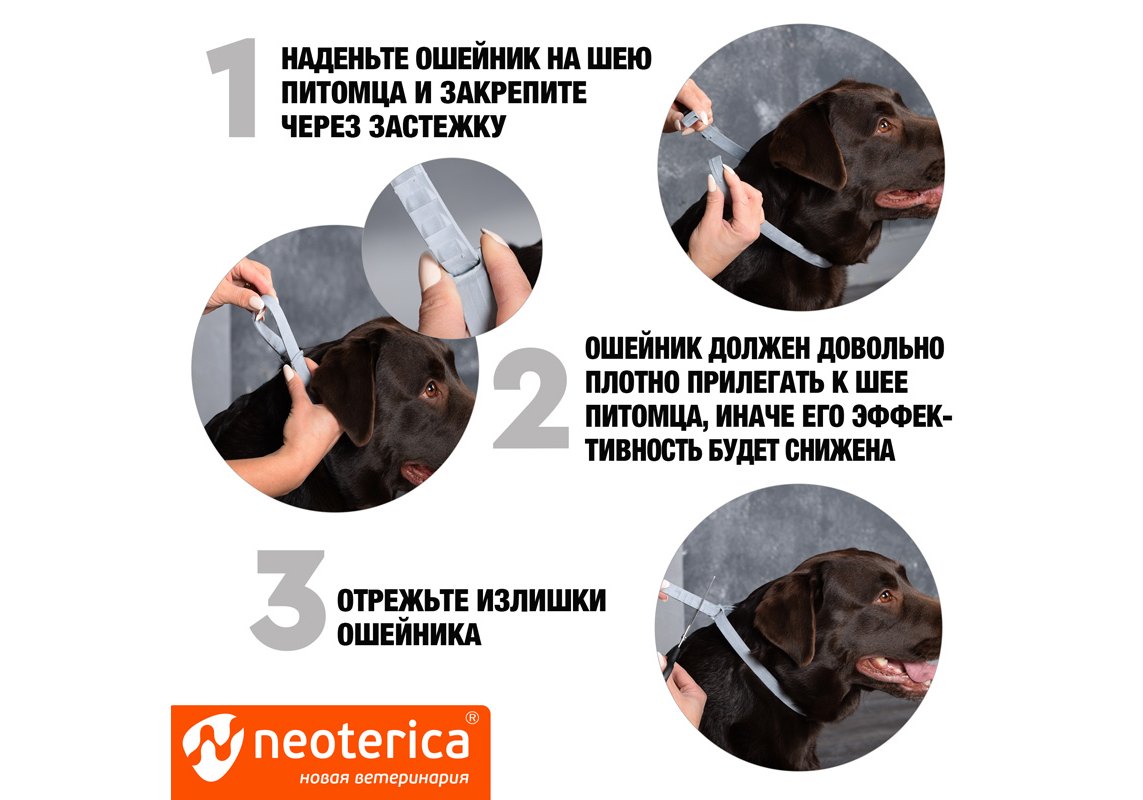 1 НАДЕНЬТЕ ОШЕЙНИК НА ШЕЮ ПИТОМЦА И ЗАКРЕПИТЕ ЧЕРЕЗ ЗАСТЕЖКУ

2 ОШЕЙНИК ДОЛЖЕН ДОВОЛЬНО ПЛОТНО ПРИЛЕГАТЬ К ШЕЕ ПИТОМЦА, ИНАЧЕ ЕГО ЭФФЕКТИВНОСТЬ БУДЕТ СНИЖЕНА

3 ОТРЕЖЬТЕ ИЗЛИШКИ ОШЕЙНИКА

neoterica®
новая ветеринария