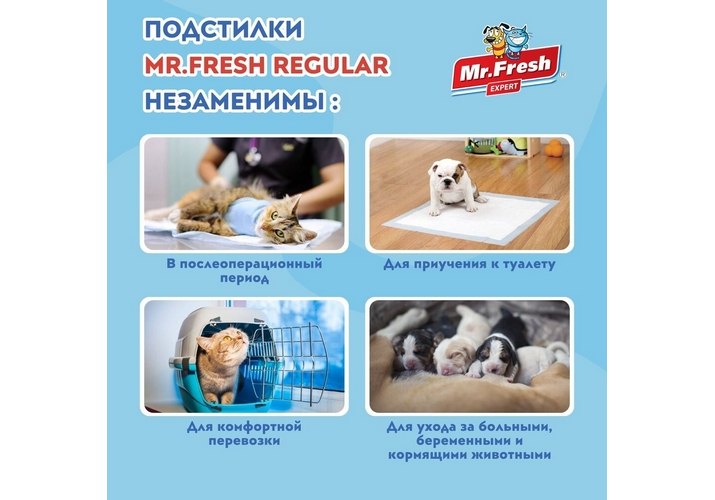 ПОДСТИЛКИ
MR.FRESH REGULAR
НЕЗАМЕНИМЫ :

Mr.Fresh
EXPERT

В послеоперационный период

Для приучения к туалету

Для комфортной перевозки

Для ухода за больными, беременными и кормящими животными