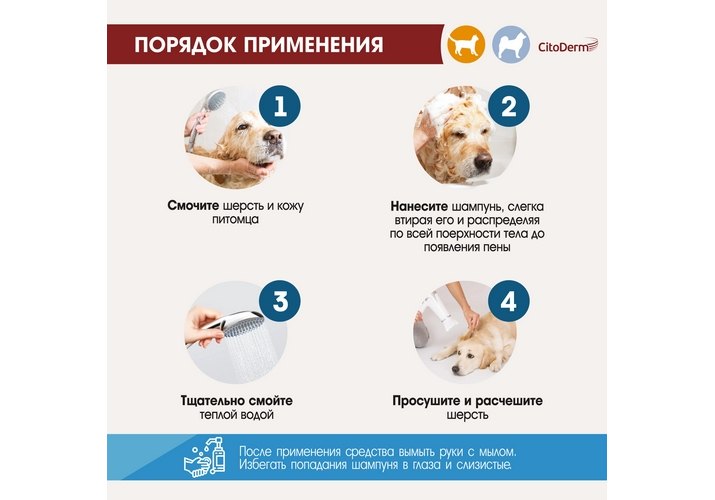 ПОРЯДОК ПРИМЕНЕНИЯ

CitoDerm

1

Смочите шерсть и кожу питомца

2

Нанесите шампунь, слегка втирая его и распределяя по всей поерхности тела до появления пены

3

Тщательно смойте теплой водой

4

Просушите и расчешите шерсть

После применения средства вымыть руки с мылом. Избегать попадания шампуня в глаза и слизистые.