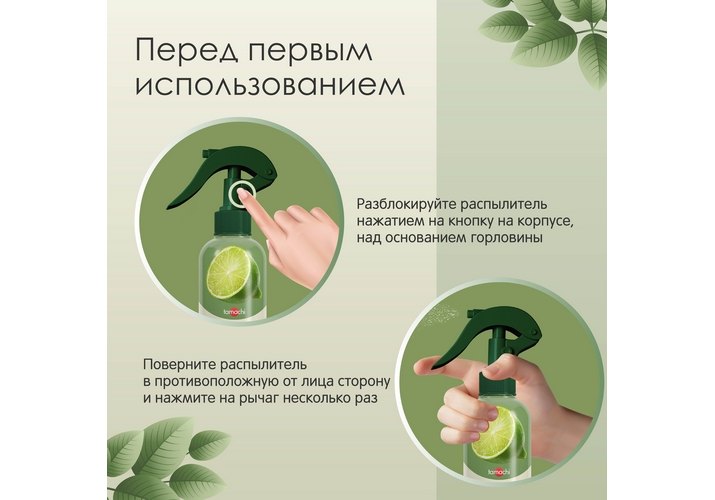 Перед первым использованием

tamachi

Разблокируйте распылитель нажатием на кнопку на корпусе, над основанием горловины

Поверните распылитель в противоположную от лица сторону и нажмите на рычаг несколько раз

tamachi