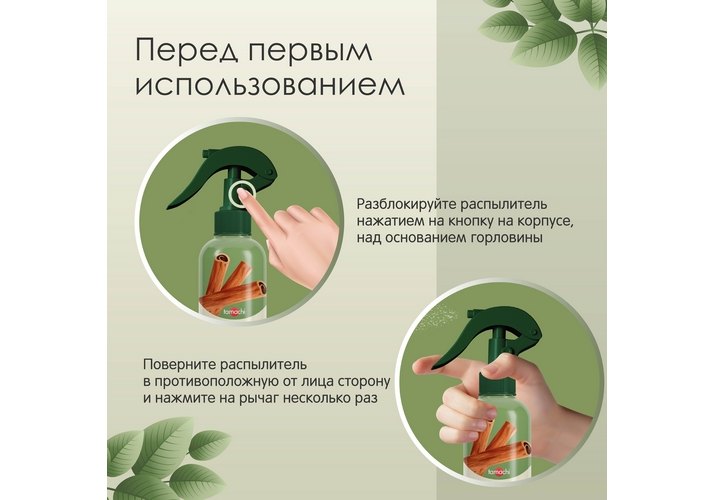 Перед первым использованием

Разблокируйте распылитель нажатием на кнопку на корпусе, над основанием горловины

tamachi

Поверните распылитель в противоположную от лица сторону и нажмите на рычаг несколько раз

tamachi